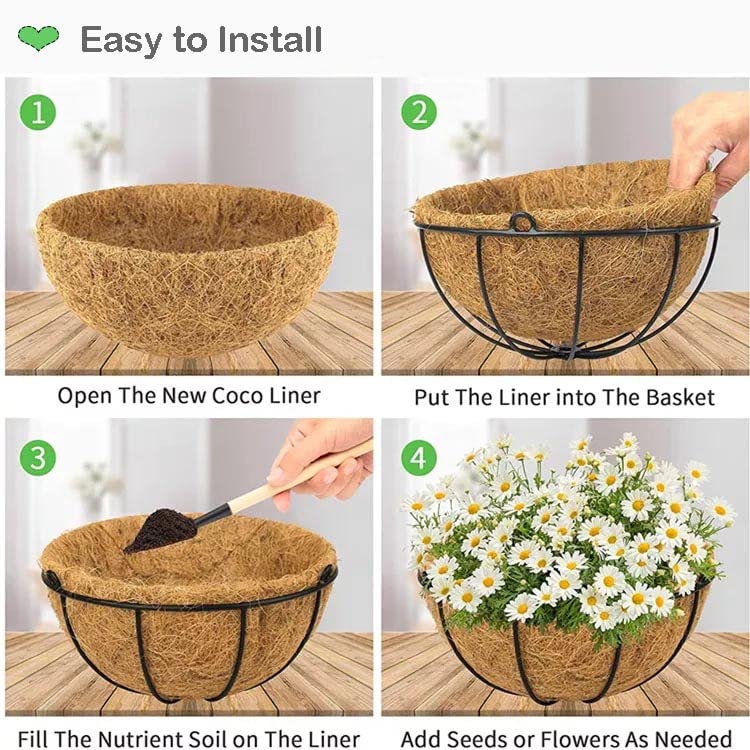 Easy to Install

1

Open The New Coco Liner

2

Put The Liner into The Basket

3

Fill The Nutrient Soil on The Liner

4

Add Seeds or Flowers As Needed